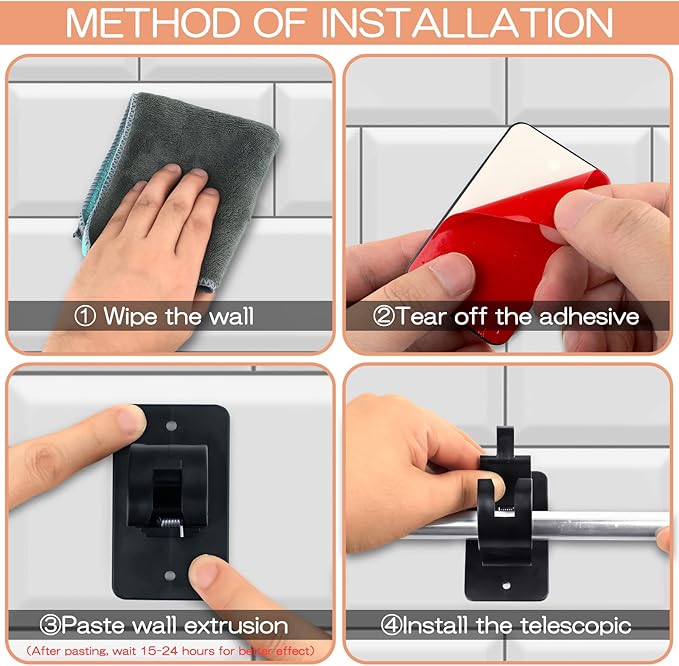 METHOD OF INSTALLATION

① Wipe the wall

②Tear off the adhesive

③Paste wall extrusion

(After pasting, wait 15-24 hours for better effect)

④Install the telescopic